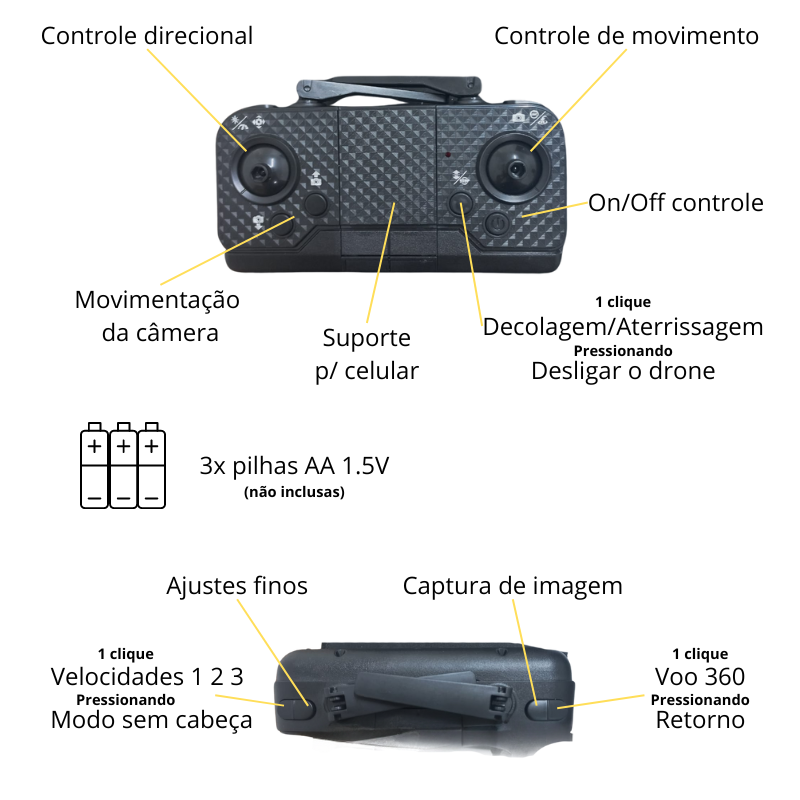 Controle direcional

Controle de movimento

On/Off controle

Movimentação da câmera

Suporte p/ celular

1 clique
Decolagem/Aterrissagem
Pressionando
Desligar o drone

3x pilhas AA 1.5V
(não inclusas)

Ajustes finos

Captura de imagem

1 clique
Velocidades 1 2 3
Pressionando
Modo sem cabeça

1 clique
Voo 360
Pressionando
Retorno